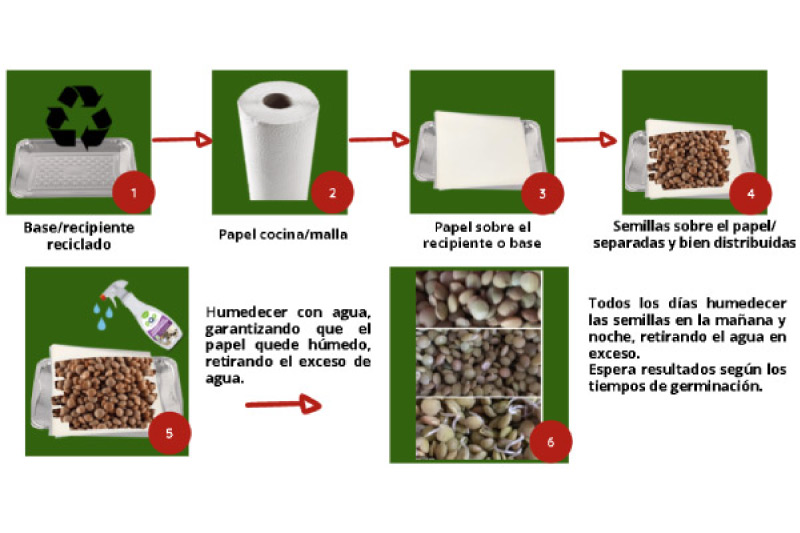 1
Base/recipiente reciclado

2
Papel cocina/malla

3
Papel sobre el recipiente o base

4
Semillas sobre el papel/ separadas y bien distribuidas

5
Humedecer con agua, garantizando que el papel quede húmedo, retirando el exceso de agua.

6
Todos los días humedecer las semillas en la mañana y noche, retirando el agua en exceso.
Espera resultados según los tiempos de germinación.