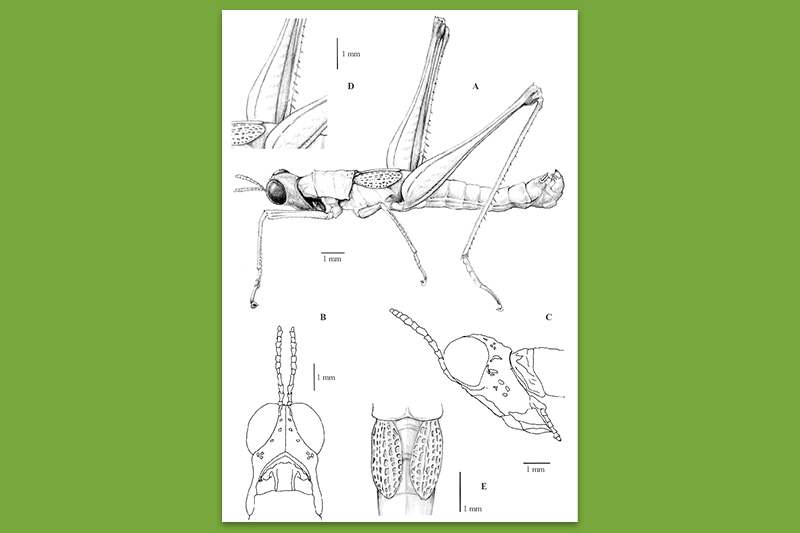 1 mm

D

A

1 mm

B

C

1 mm

1 mm

E

1 mm